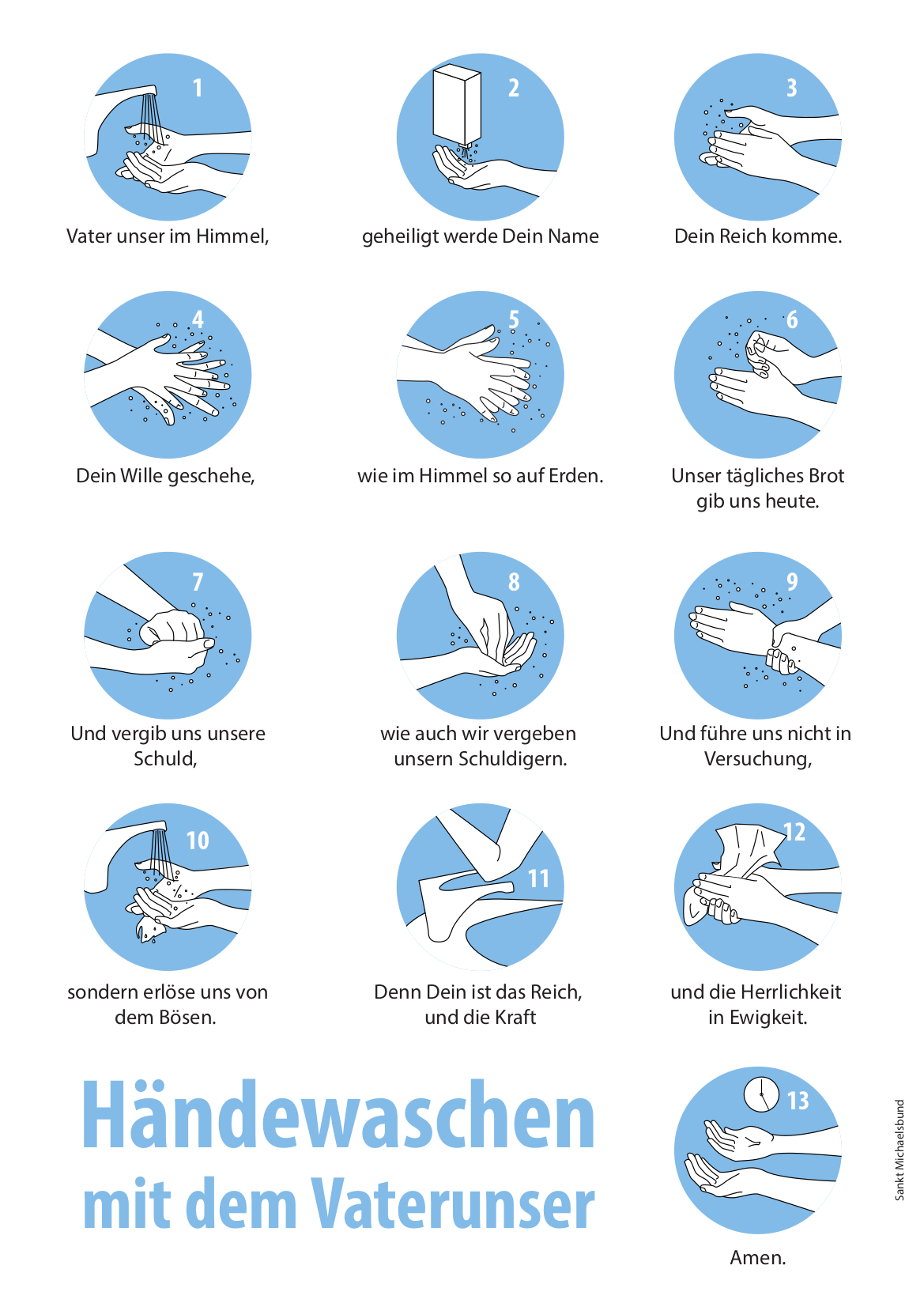 1
Vater unser im Himmel,

2
geheiligt werde Dein Name

3
Dein Reich komme.

4
Dein Wille geschehe,

5
wie im Himmel so auf Erden.

6
Unser tägliches Brot gib uns heute.

7
Und vergib uns unsere Schuld,

8
wie auch wir vergeben unsern Schuldigern.

9
Und führe uns nicht in Versuchung,

10
sondern erlöse uns von dem Bösen.

11
Denn Dein ist das Reich, und die Kraft

12
und die Herrlichkeit in Ewigkeit.

Händewaschen mit dem Vaterunser

13
Amen.

Sankt Michaelsbund